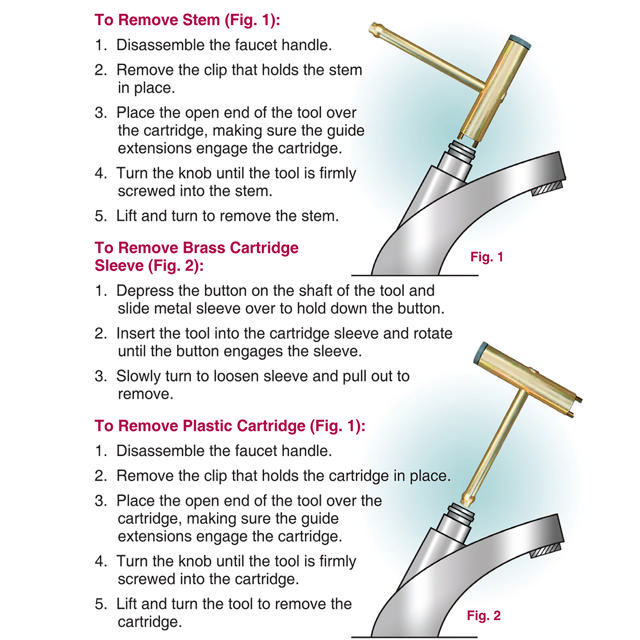 To Remove Stem (Fig. 1):

1. Disassemble the faucet handle.

2. Remove the clip that holds the stem in place.

3. Place the open end of the tool over the cartridge, making sure the guide extensions engage the cartridge.

4. Turn the knob until the tool is firmly screwed into the stem.

5. Lift and turn to remove the stem.

Fig. 1

To Remove Brass Cartridge Sleeve (Fig. 2):

1. Depress the button on the shaft of the tool and slide metal sleeve over to hold down the button.

2. Insert the tool into the cartridge sleeve and rotate until the button engages the sleeve.

3. Slowly turn to loosen sleeve and pull out to remove.

To Remove Plastic Cartridge (Fig. 1):

1. Disassemble the faucet handle.

2. Remove the clip that holds the cartridge in place.

3. Place the open end of the tool over the cartridge, making sure the guide extensions engage the cartridge.

4. Turn the knob until the tool is firmly screwed into the cartridge.

5. Lift and turn the tool to remove the cartridge.

Fig. 2