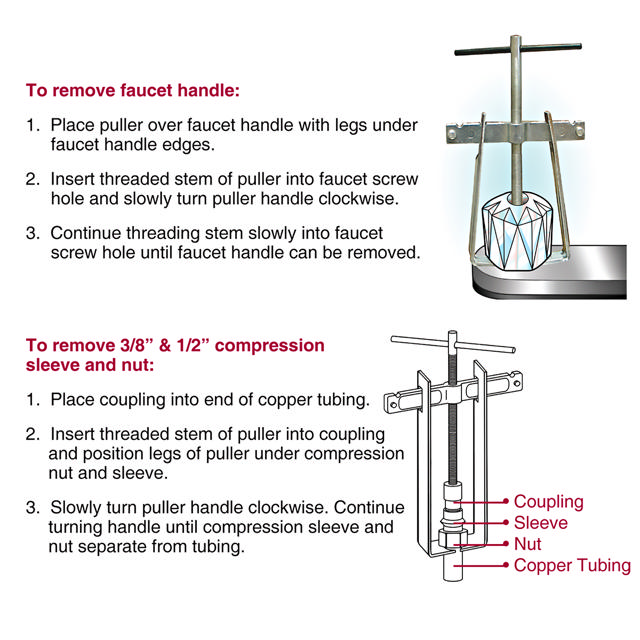 To remove faucet handle:

1. Place puller over faucet handle with legs under faucet handle edges.

2. Insert threaded stem of puller into faucet screw hole and slowly turn puller handle clockwise.

3. Continue threading stem slowly into faucet screw hole until faucet handle can be removed.

To remove 3/8” & 1/2” compression sleeve and nut:

1. Place coupling into end of copper tubing.

2. Insert threaded stem of puller into coupling and position legs of puller under compression nut and sleeve.

3. Slowly turn puller handle clockwise. Continue turning handle until compression sleeve and nut separate from tubing.

Coupling
Sleeve
Nut
Copper Tubing